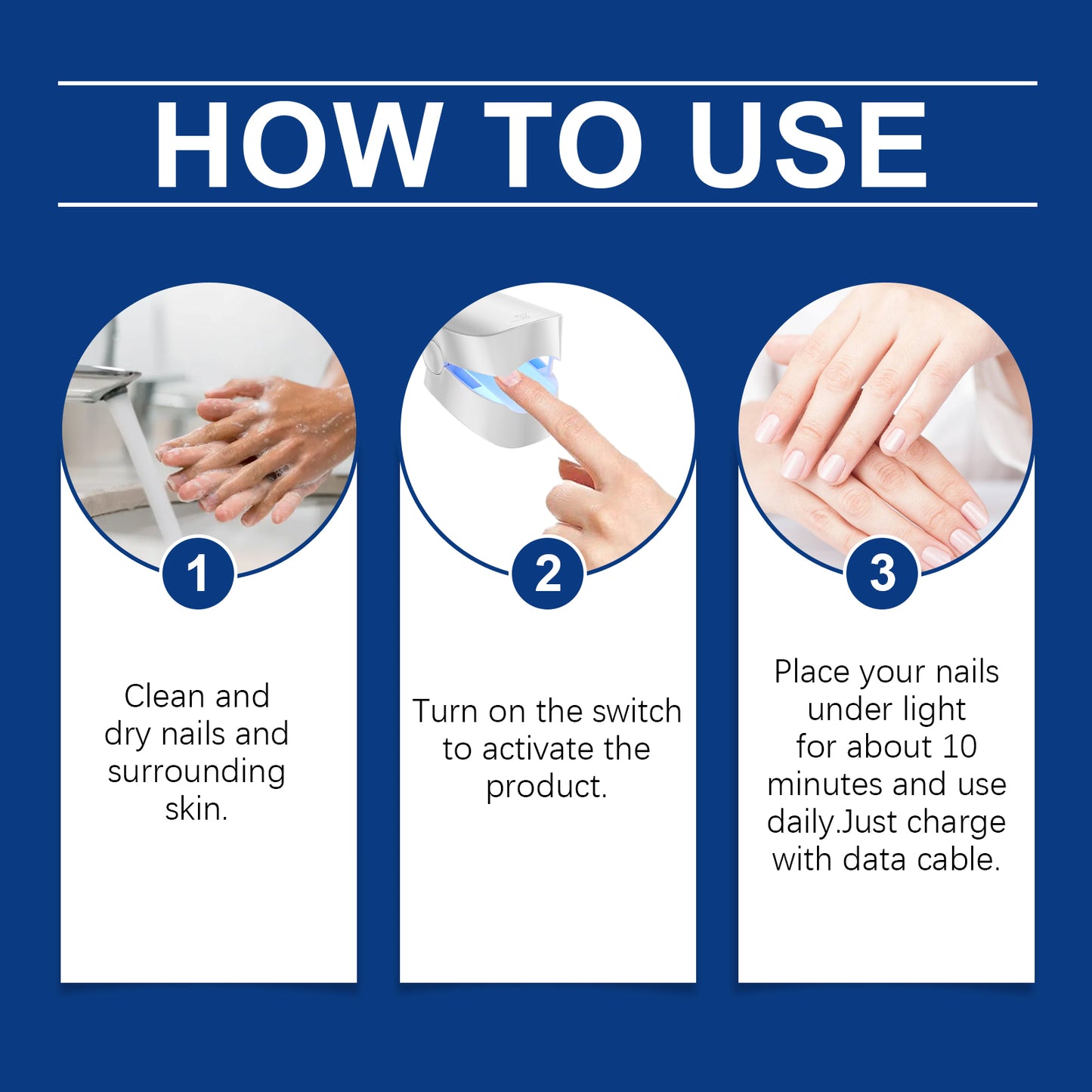 HOW TO USE

1

Clean and dry nails and surrounding skin.

2

Turn on the switch to activate the product.

3

Place your nails under light for about 10 minutes and use daily.Just charge with data cable.