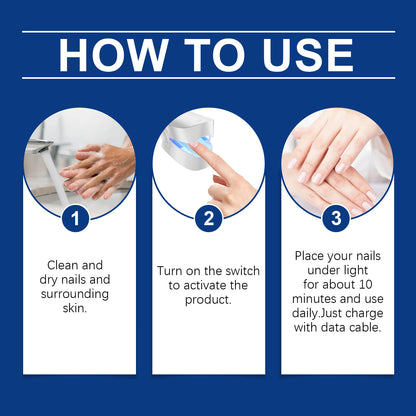 HOW TO USE

1

Clean and dry nails and surrounding skin.

2

Turn on the switch to activate the product.

3

Place your nails under light for about 10 minutes and use daily.Just charge with data cable.